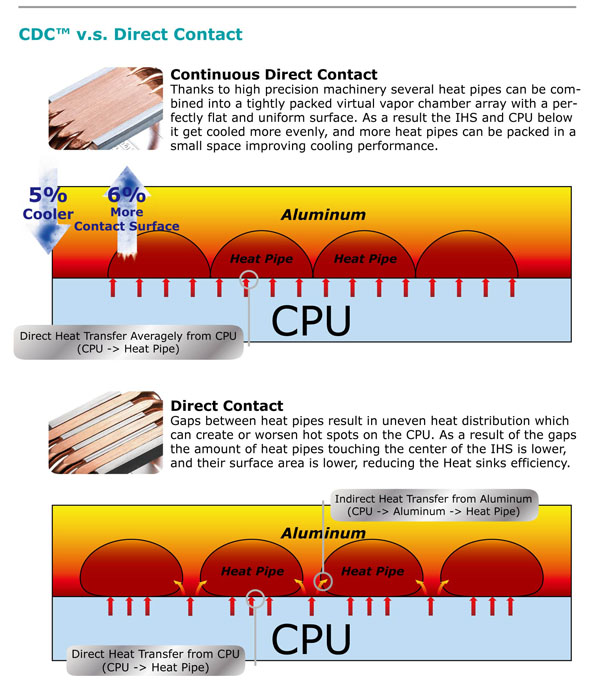 CDC™ v.s. Direct Contact

Continuous Direct Contact
Thanks to high precision machinery several heat pipes can be combined into a tightly packed virtual vapor chamber array with a perfectly flat and uniform surface. As a result the IHS and CPU below it get cooled more evenly, and more heat pipes can be packed in a small space improving cooling performance.

5% Cooler

6% More Contact Surface

Aluminum

Heat Pipe

Heat Pipe

CPU

Direct Heat Transfer Averagely from CPU (CPU -> Heat Pipe)

Direct Contact
Gaps between heat pipes result in uneven heat distribution which can create or worsen hot spots on the CPU. As a result of the gaps the amount of heat pipes touching the center of the IHS is lower, and their surface area is lower, reducing the Heat sinks efficiency.

Indirect Heat Transfer from Aluminum (CPU -> Aluminum -> Heat Pipe)

Aluminum

Heat Pipe

Heat Pipe

CPU

Direct Heat Transfer from CPU (CPU -> Heat Pipe)